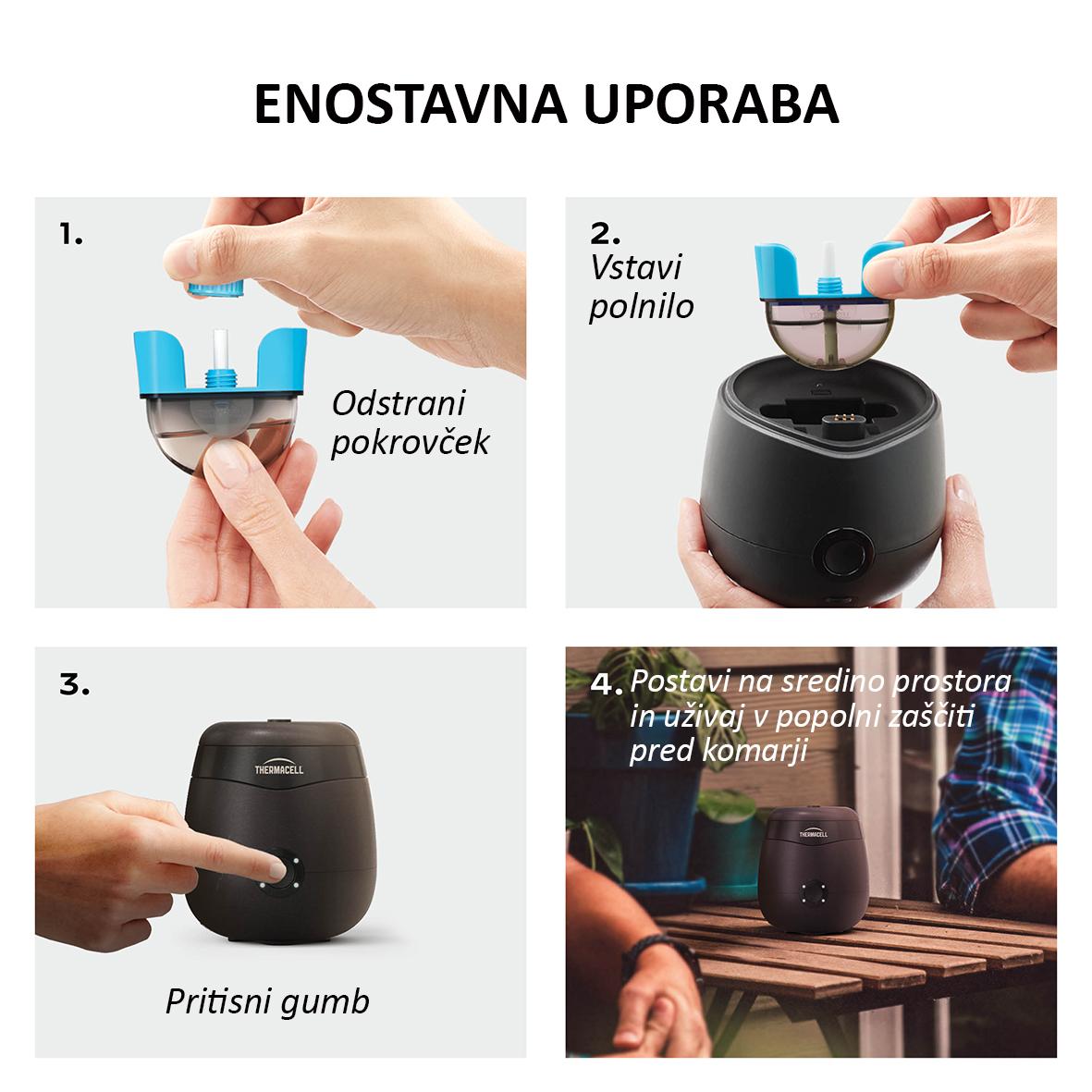 ENOSTAVNA UPORABA

1.

Odstrani pokrovček

2.
Vstavi polnilo

3.

THERMACELL

Pritisni gumb

4. Postavi na sredino prostora in uživaj v popolni zaščiti pred komarji

THERMACELL